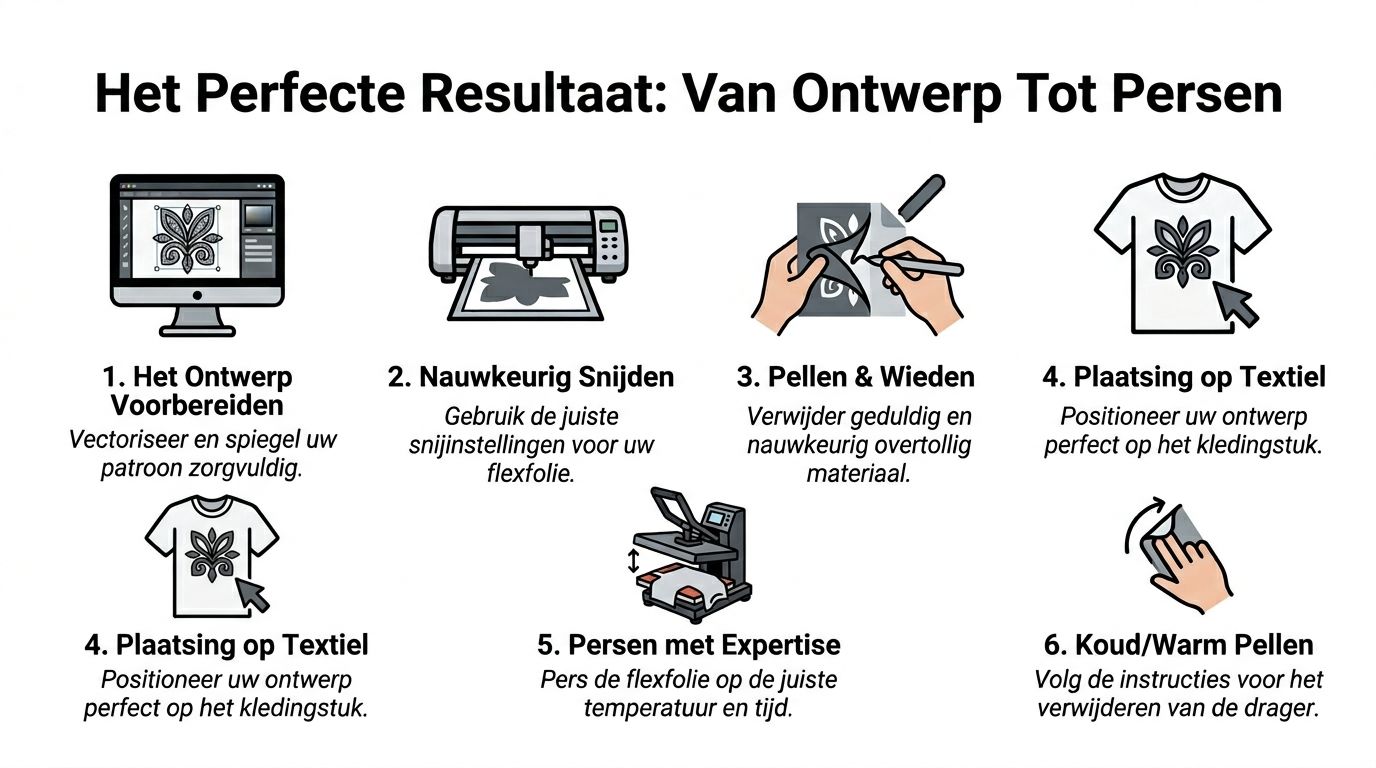 Het Perfecte Resultaat: Van Ontwerp Tot Persen

1. Het Ontwerp Voorbereiden
Vectoriseer en spiegel uw patroon zorgvuldig.

2. Nauwkeurig Snijden
Gebruik de juiste snijinstellingen voor uw flexfolie.

3. Pellen & Wieden
Verwijder geduldig en nauwkeurig overtollig materiaal.

4. Plaatsing op Textiel
Positioneer uw ontwerp perfect op het kledingstuk.

4. Plaatsing op Textiel
Positioneer uw ontwerp perfect op het kledingstuk.

5. Persen met Expertise
Pers de flexfolie op de juiste temperatuur en tijd.

6. Koud/Warm Pellen
Volg de instructies voor het verwijderen van de drager.