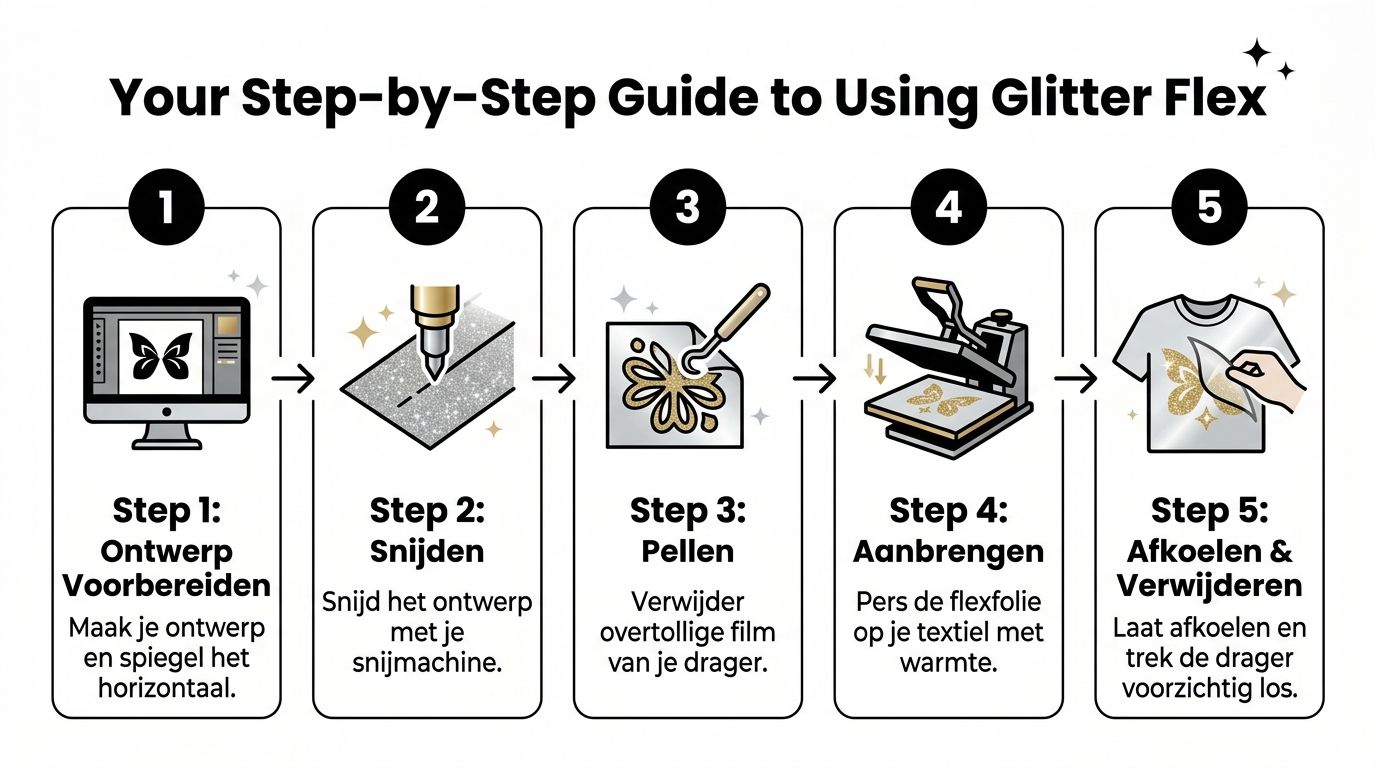 Your Step-by-Step Guide to Using Glitter Flex

1

Step 1:
Ontwerp Voorbereiden
Maak je ontwerp en spiegel het horizontaal.

2

Step 2:
Snijden
Snijd het ontwerp met je snijmachine.

3

Step 3:
Pellen
Verwijder overtollige film van je drager.

4

Step 4:
Aanbrengen
Pers de flexfolie op je textiel met warmte.

5

Step 5:
Afkoelen & Verwijderen
Laat afkoelen en trek de drager voorzichtig los.